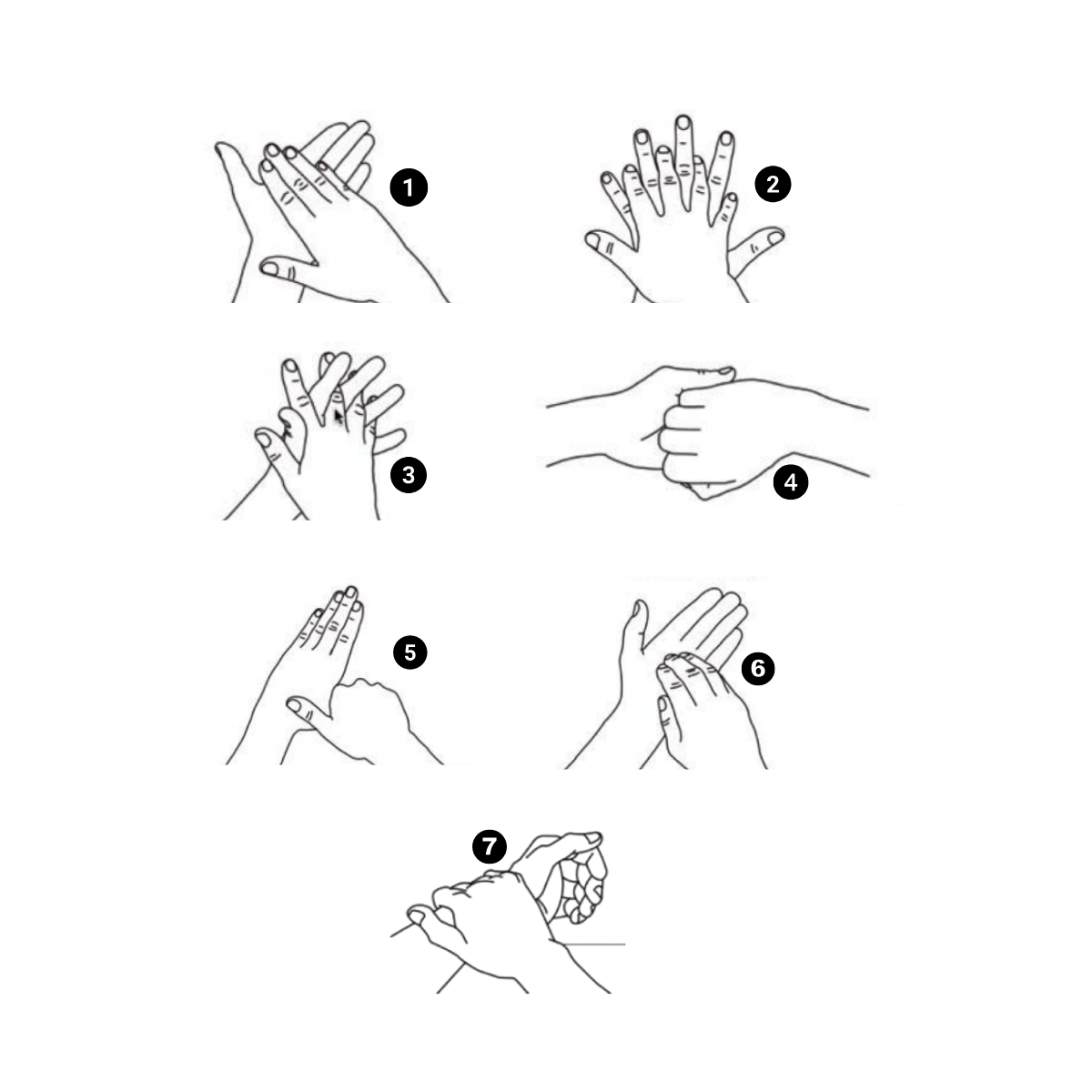 1

2

3

4

5

6

7